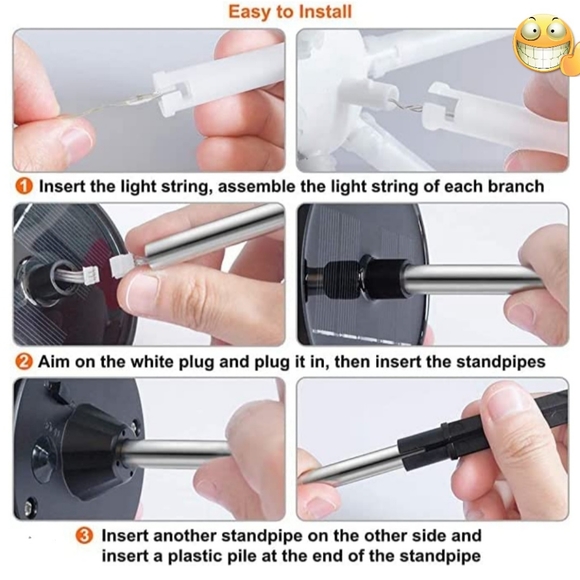 Easy to Install

1 Insert the light string, assemble the light string of each branch

2 Aim on the white plug and plug it in, then insert the standpipes

3 Insert another standpipe on the other side and insert a plastic pile at the end of the standpipe